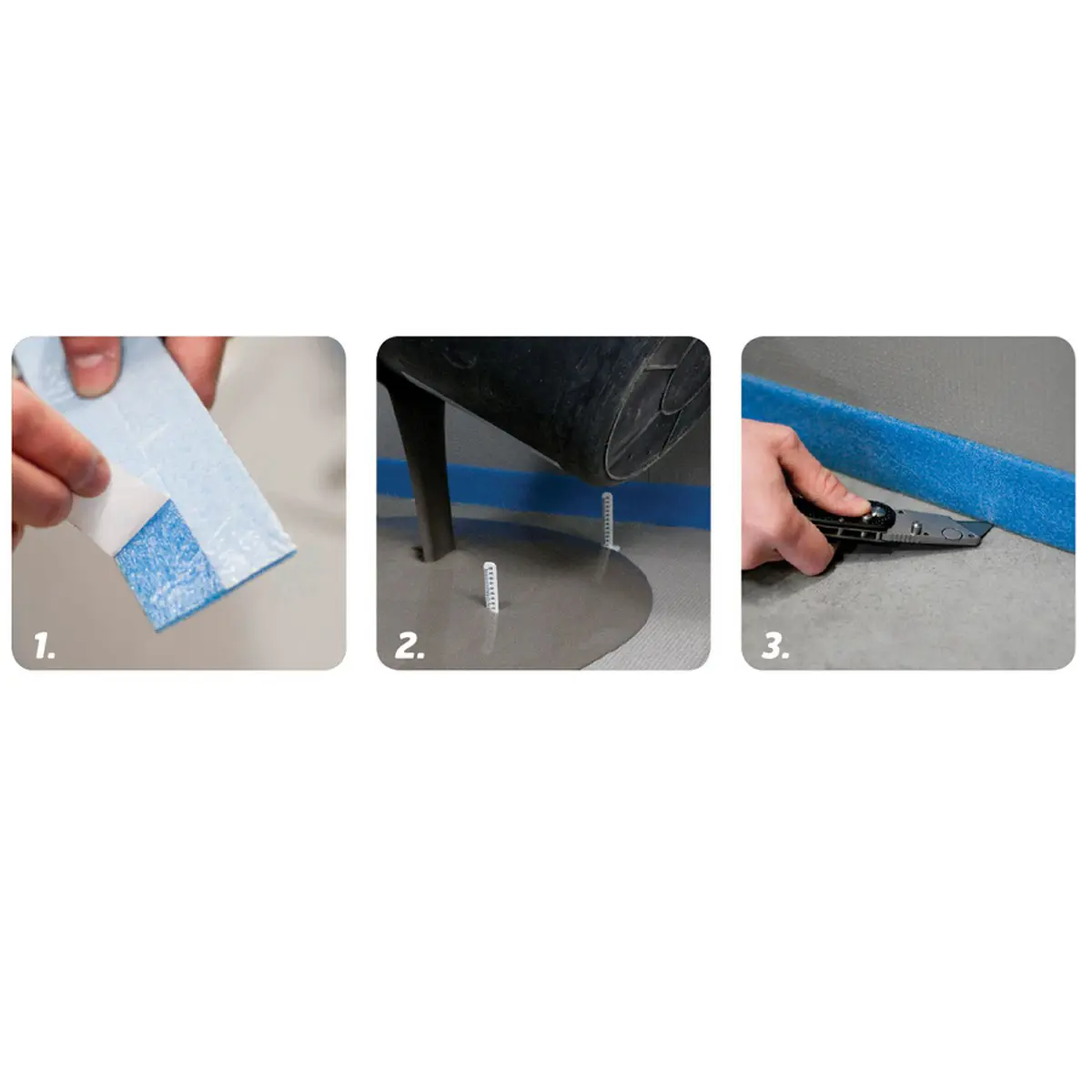 1.

2.

3.