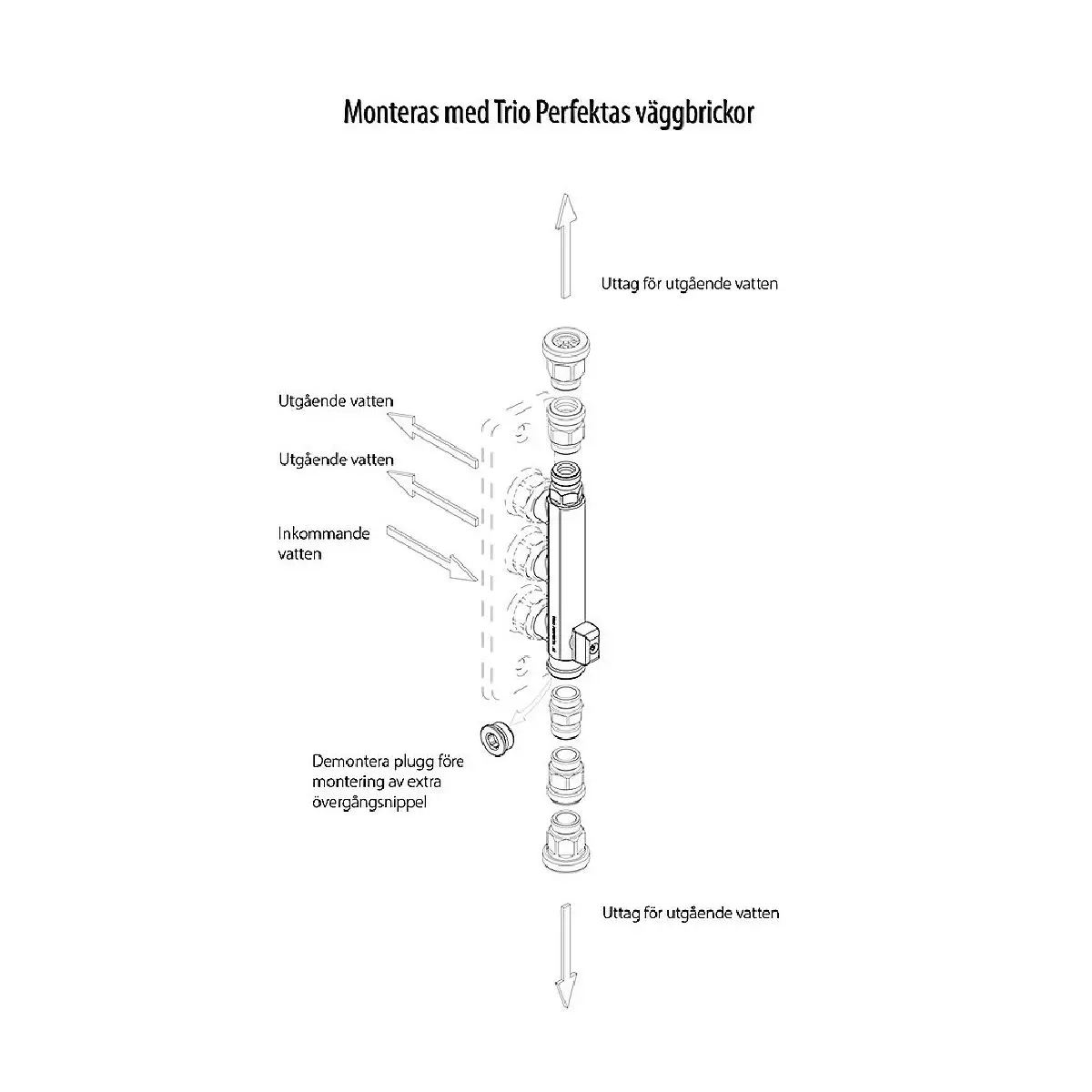 Monteras med Trio Perfektas väggbrickor

Uttag för utgående vatten

Utgående vatten

Utgående vatten

Inkommande vatten

Demontera plugg före montering av extra övergångsnippel

Uttag för utgående vatten