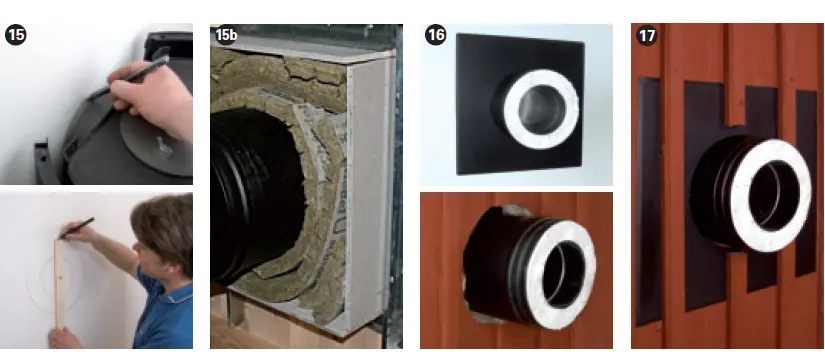 15

15b

16

17